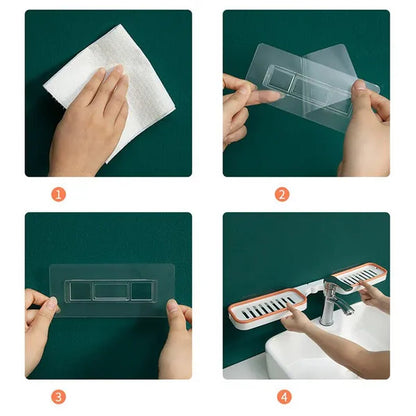 1

2

3

4