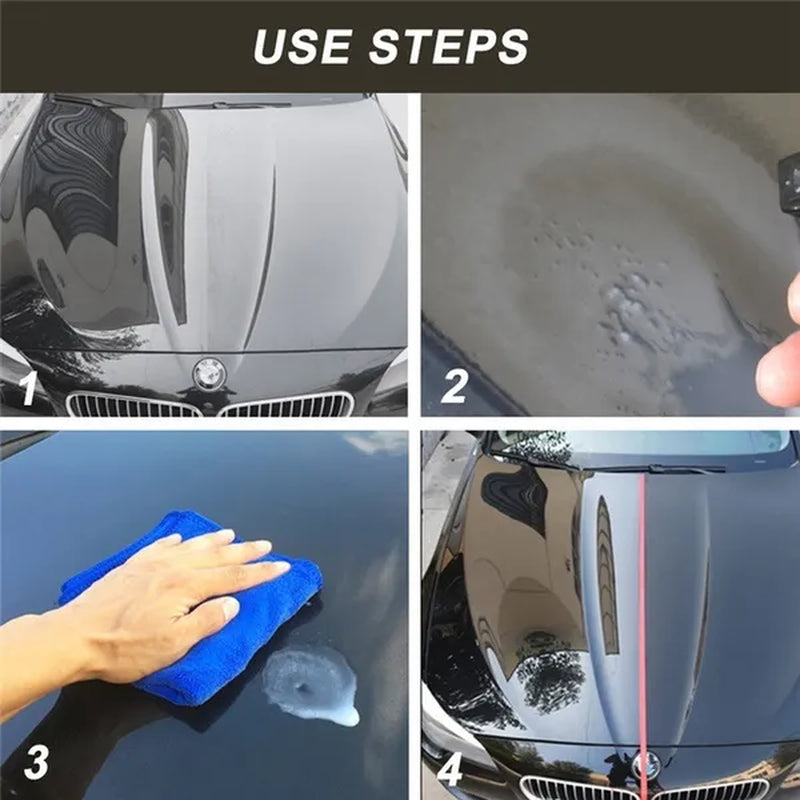 USE STEPS

1

2

3

4