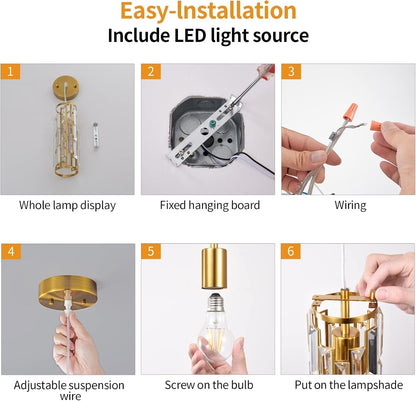 Easy-Installation
Include LED light source

1
Whole lamp display

2
Fixed hanging board

3
Wiring

4
Adjustable suspension wire

5
Screw on the bulb

6
Put on the lampshade