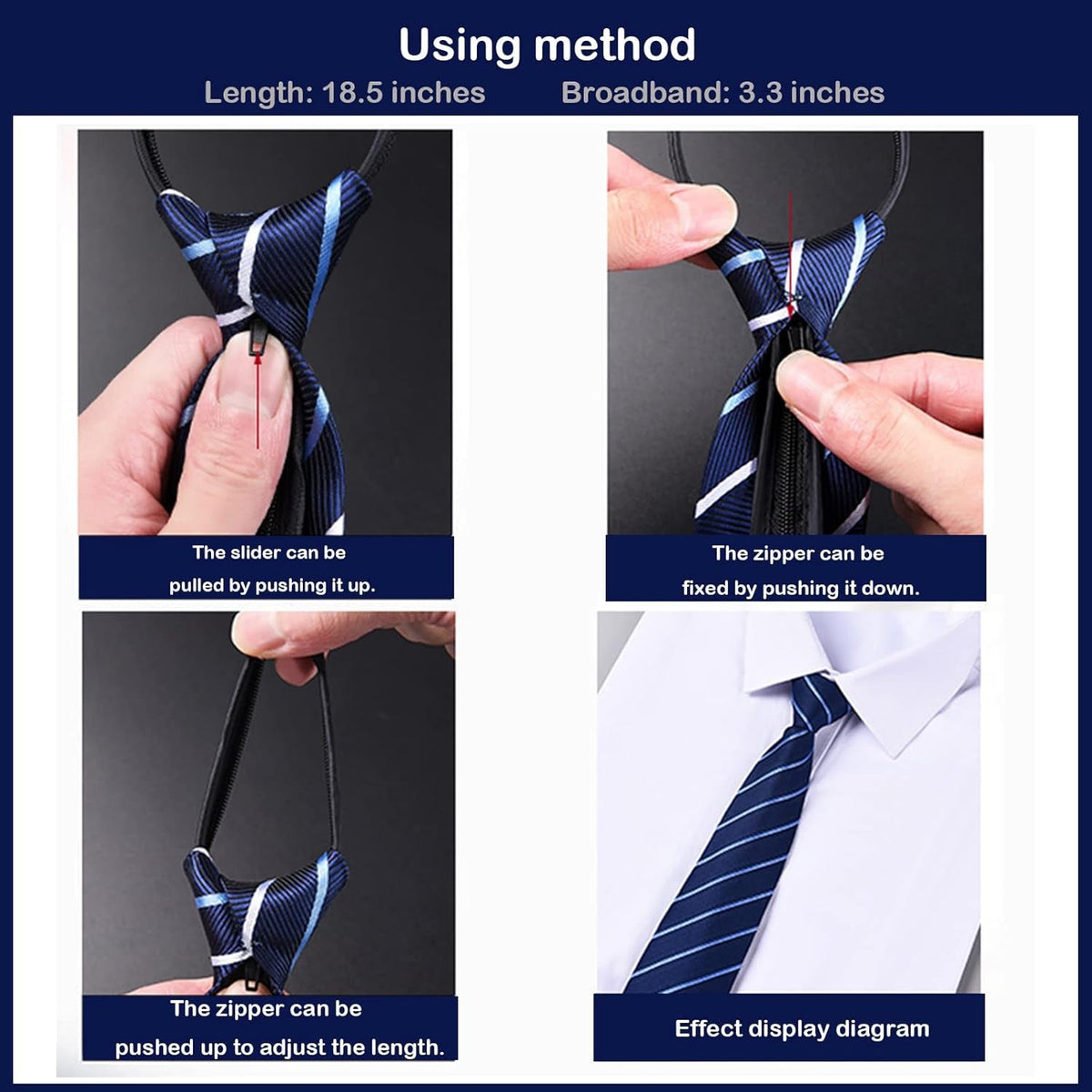 Using method

Length: 18.5 inches Broadband: 3.3 inches

The slider can be pulled by pushing it up.

The zipper can be fixed by pushing it down.

The zipper can be pushed up to adjust the length.

Effect display diagram