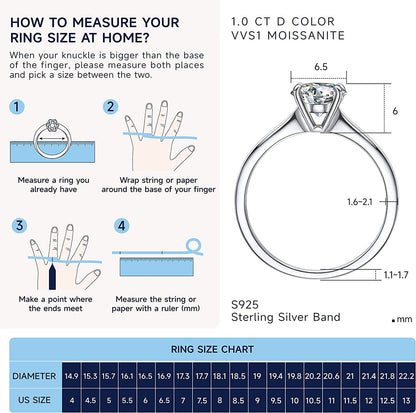 HOW TO MEASURE YOUR RING SIZE AT HOME?

When your knuckle is bigger than the base of the finger, please measure both places and pick a size between the two.

1

Measure a ring you already have

2

Wrap string or paper around the base of your finger

3

Make a point where the ends meet

4

Measure the string or paper with a ruler (mm)

1.0 CT D COLOR
VVS1 MOISSANITE

6.5

6

1.6~2.1

1.1~1.7

S925
Sterling Silver Band

mm

RING SIZE CHART

| DIAMETER | 14.9 | 15.3 | 15.7 | 16.1 | 16.5 | 16.9 | 17.3 | 17.7 | 18.1 | 18.5 | 19 | 19.4 | 19.8 | 20.2 | 20.6 | 21 | 21.4 | 21.8 | 22.2 |
|---|---|---|---|---|---|---|---|---|---|---|---|---|---|---|---|---|---|---|---|
| US SIZE | 4 | 4.5 | 5 | 5.5 | 6 | 6.5 | 7 | 7.5 | 8 | 8.5 | 9 | 9.5 | 10 | 10.5 | 11 | 11.5 | 12 | 12.5 | 13 |