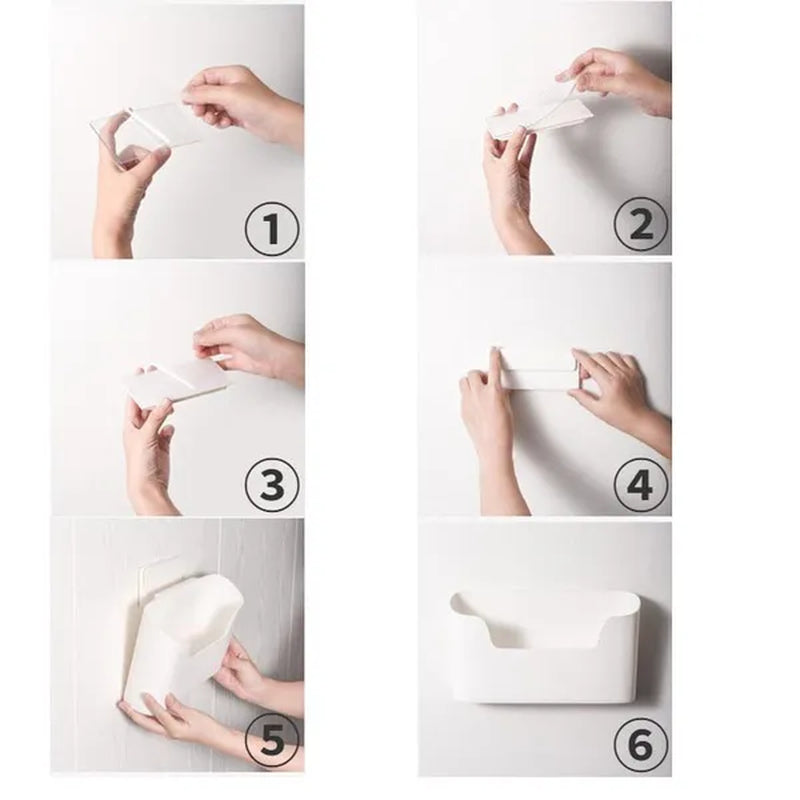 1

2

3

4

5

6